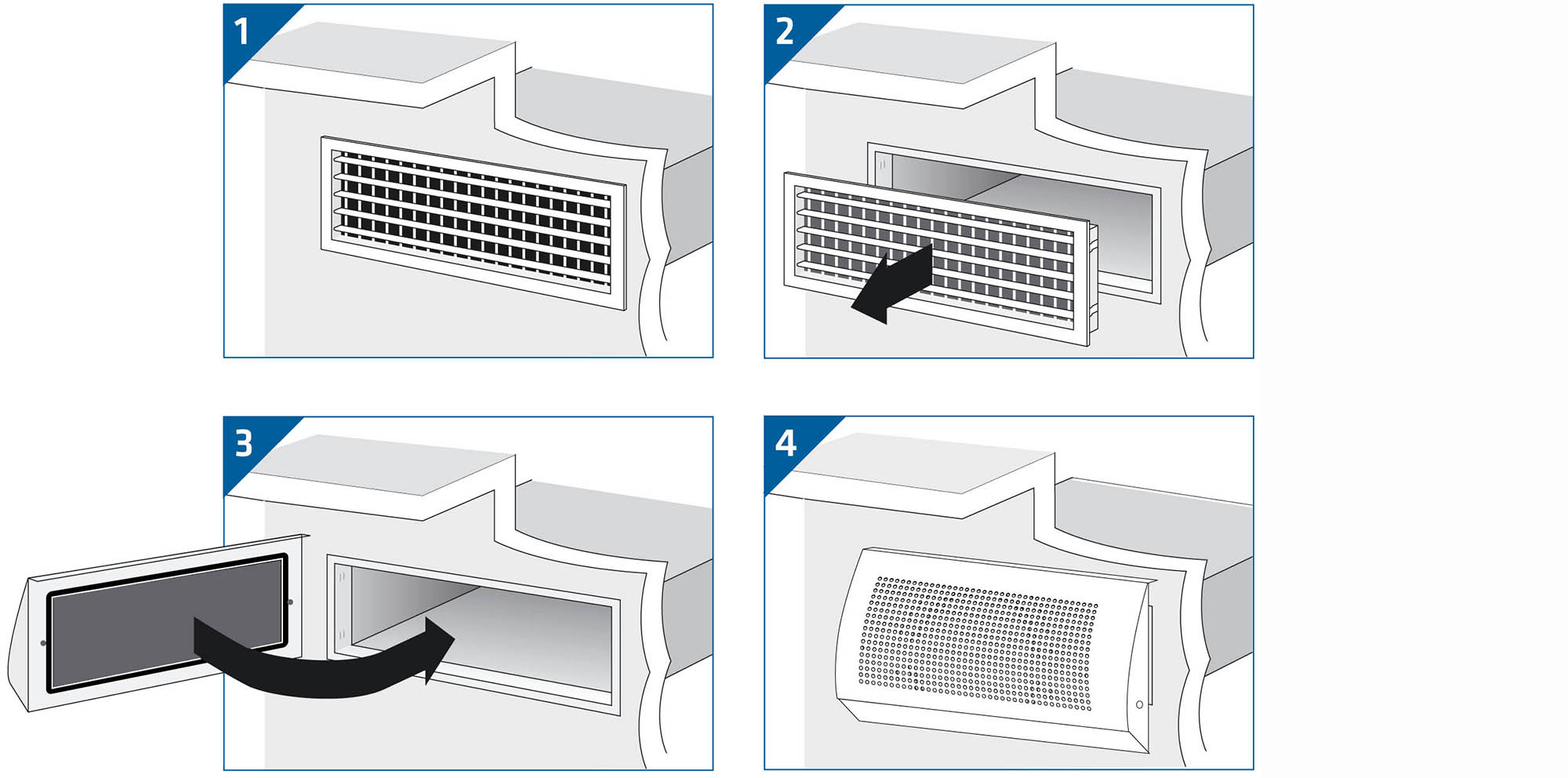 1

2

3

4